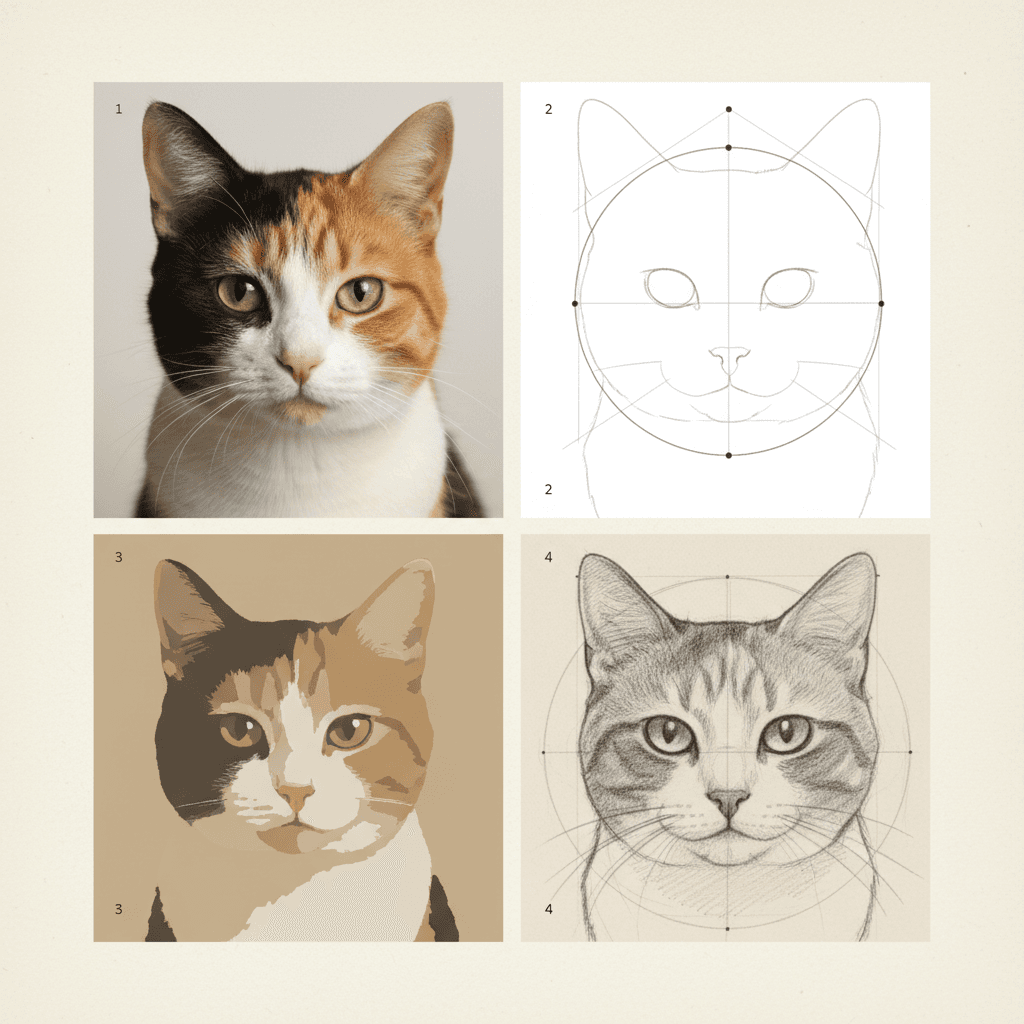 1

2

2

3

3

4

4